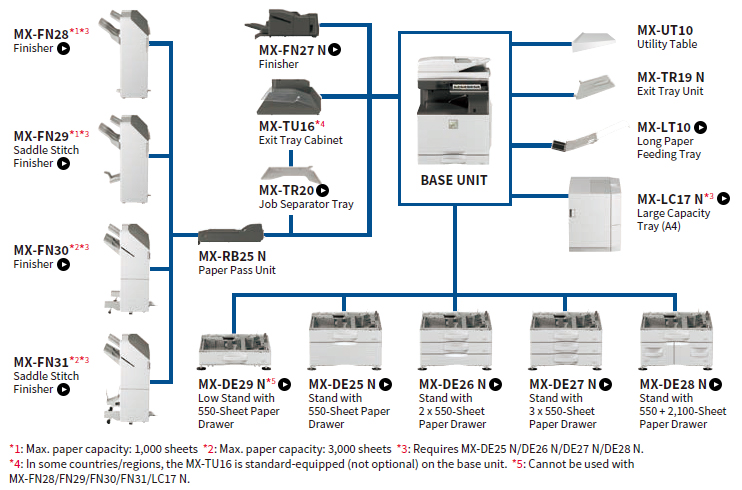 MX-FN28*1*3
Finisher

MX-FN29*1*3
Saddle Stitch Finisher

MX-FN30*2*3
Finisher

MX-FN31*2*3
Saddle Stitch Finisher

MX-FN27 N
Finisher

MX-TU16*4
Exit Tray Cabinet

MX-TR20
Job Separator Tray

MX-RB25 N
Paper Pass Unit

BASE UNIT

MX-UT10
Utility Table

MX-TR19 N
Exit Tray Unit

MX-LT10
Long Paper Feeding Tray

MX-LC17 N*3
Large Capacity Tray (A4)

MX-DE29 N*5
Low Stand with 550-Sheet Paper Drawer

MX-DE25 N
Stand with 550-Sheet Paper Drawer

MX-DE26 N
Stand with 2 x 550-Sheet Paper Drawer

MX-DE27 N
Stand with 3 x 550-Sheet Paper Drawer

MX-DE28 N
Stand with 550 + 2,100-Sheet Paper Drawer

*1: Max. paper capacity: 1,000 sheets *2: Max. paper capacity: 3,000 sheets *3: Requires MX-DE25 N/DE26 N/DE27 N/DE28 N.
*4: In some countries/regions, the MX-TU16 is standard-equipped (not optional) on the base unit. *5: Cannot be used with MX-FN28/FN29/FN30/FN31/LC17 N.